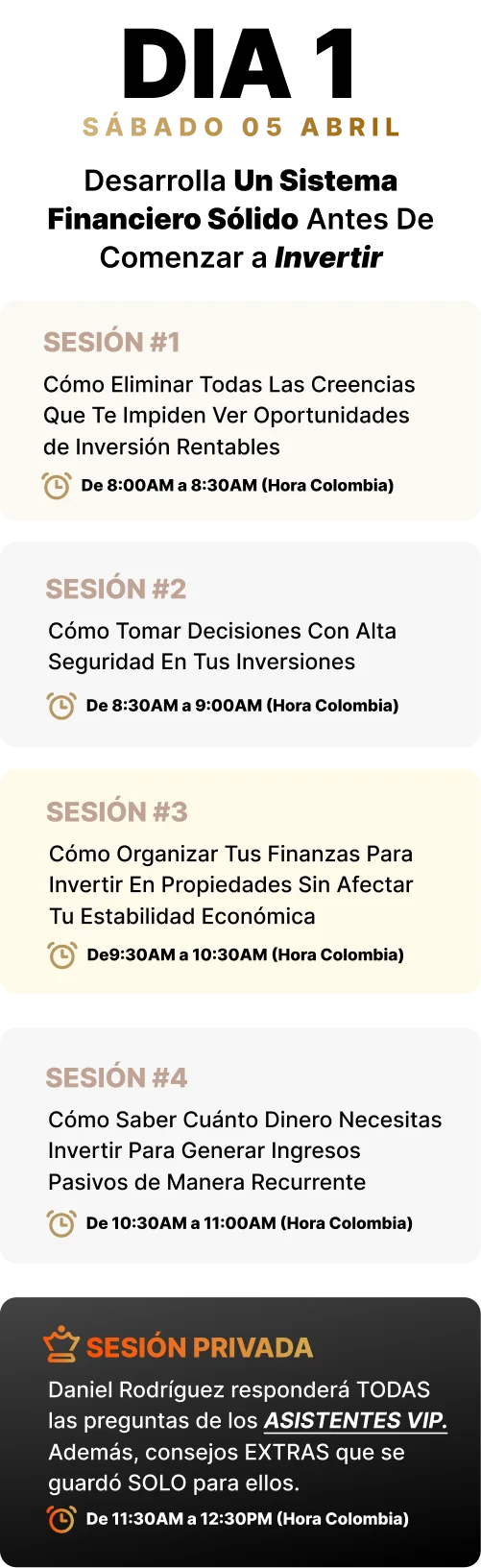 DIA 1

SÁBADO 05 ABRIL

Desarrolla Un Sistema Financiero Sólido Antes De Comenzar a Invertir

SESIÓN #1

Cómo Eliminar Todas Las Creencias Que Te Impiden Ver Oportunidades de Inversión Rentables

De 8:00AM a 8:30AM (Hora Colombia)

SESIÓN #2

Cómo Tomar Decisiones Con Alta Seguridad En Tus Inversiones

De 8:30AM a 9:00AM (Hora Colombia)

SESIÓN #3

Cómo Organizar Tus Finanzas Para Invertir En Propiedades Sin Afectar Tu Estabilidad Económica

De9:30AM a 10:30AM (Hora Colombia)

SESIÓN #4

Cómo Saber Cuánto Dinero Necesitas Invertir Para Generar Ingresos Pasivos de Manera Recurrente

De 10:30AM a 11:00AM (Hora Colombia)

SESIÓN PRIVADA

Daniel Rodríguez responderá TODAS las preguntas de los ASISTENTES VIP. Además, consejos EXTRAS que se guardó SOLO para ellos.

De 11:30AM a 12:30PM (Hora Colombia)